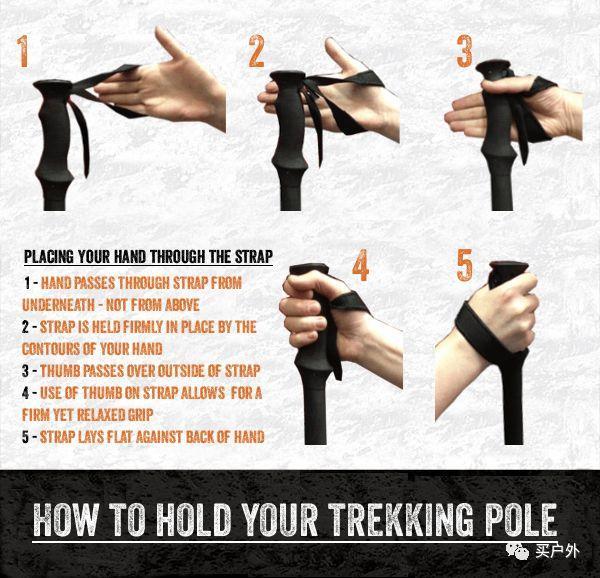 1

2

3

PLACING YOUR HAND THROUGH THE STRAP

1 - HAND PASSES THROUGH STRAP FROM UNDERNEATH - NOT FROM ABOVE

2 - STRAP IS HELD FIRMLY IN PLACE BY THE CONTOURS OF YOUR HAND

3 - THUMB PASSES OVER OUTSIDE OF STRAP

4 - USE OF THUMB ON STRAP ALLOWS FOR A FIRM YET RELAXED GRIP

5 - STRAP LAYS FLAT AGAINST BACK OF HAND

4

5

HOW TO HOLD YOUR TREKKING POLE

买户外