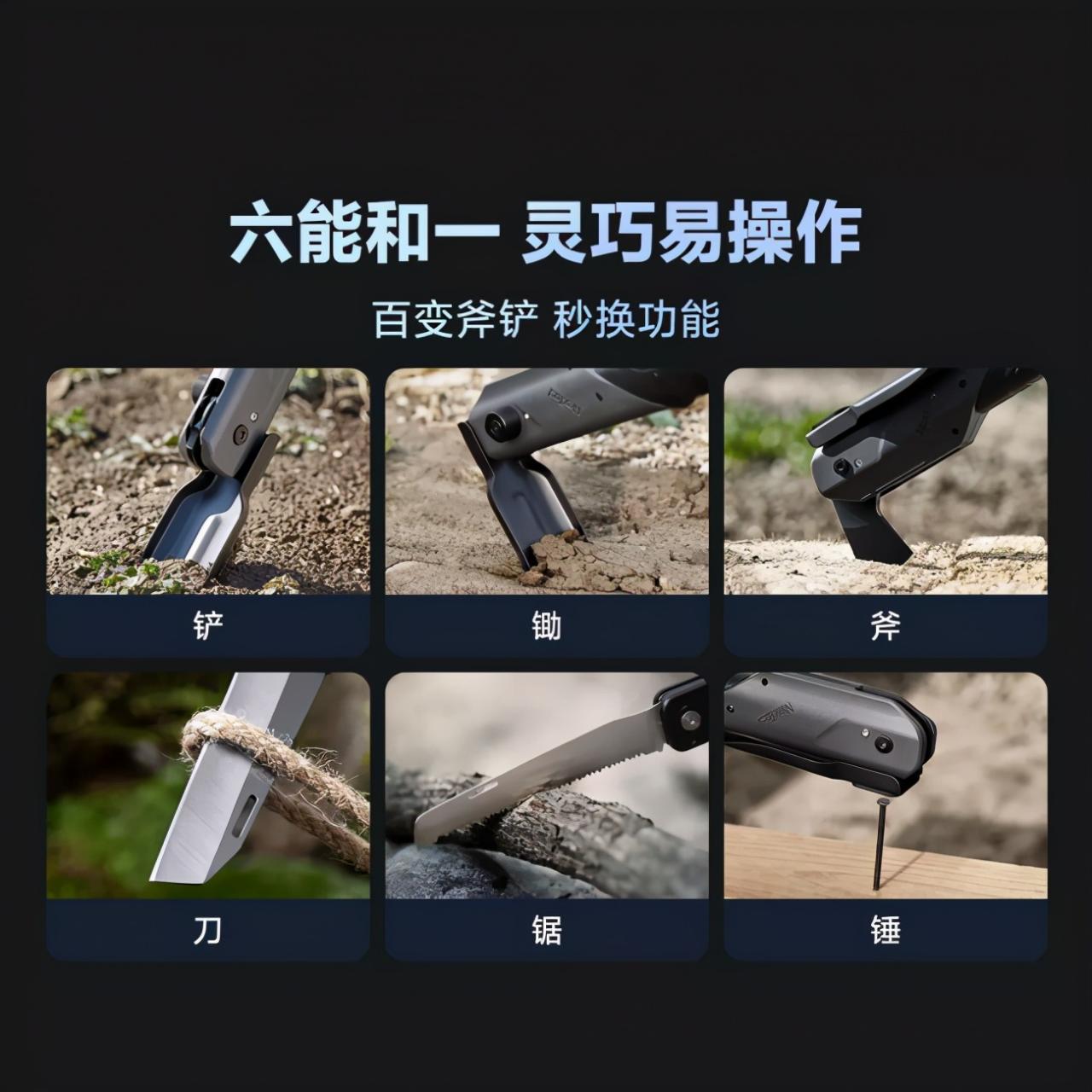 六能和一 灵巧易操作

百变斧铲 秒换功能

铲

锄

斧

刀

锯

锤