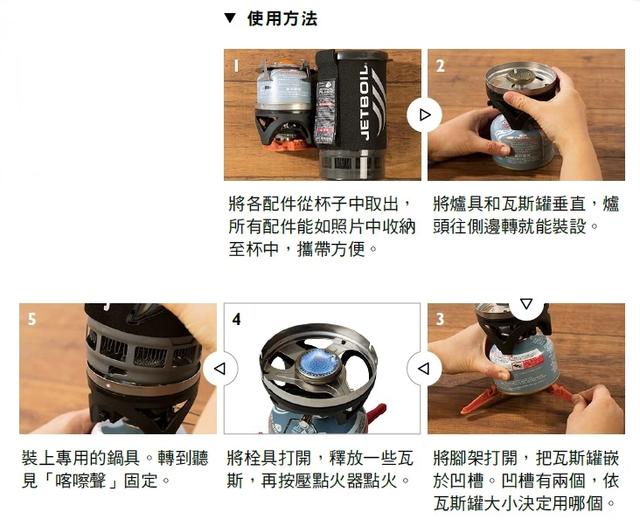 ▼ 使用方法

1

JETBOIL

將各配件從杯子中取出，所有配件能如照片中收納至杯中，攜帶方便。

2

將爐具和瓦斯罐垂直，爐頭往側邊轉就能裝設。

3

將腳架打開，把瓦斯罐嵌於凹槽。凹槽有兩個，依瓦斯罐大小決定用哪個。

4

將栓具打開，釋放一些瓦斯，再按壓點火器點火。

5

裝上專用的鍋具。轉到聽見「喀嚓聲」固定。