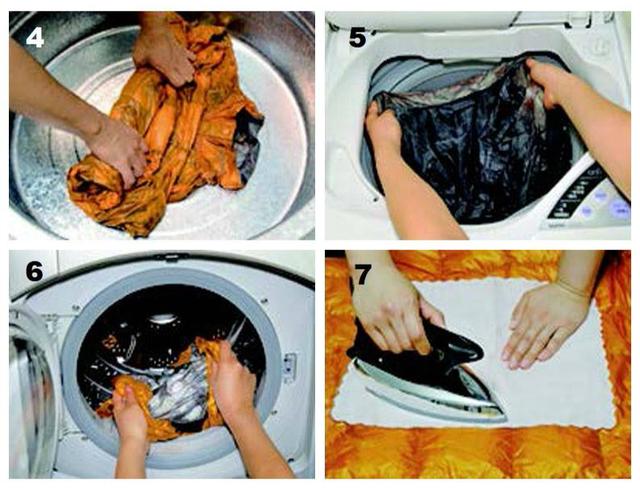 4

5

6

7